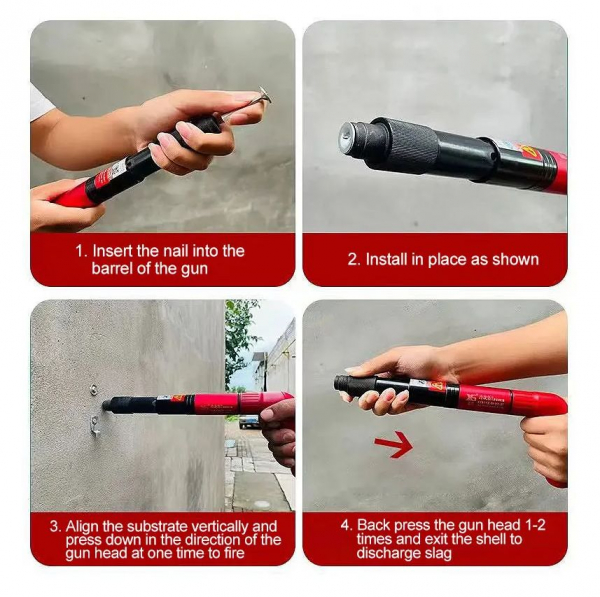 1. Insert the nail into the barrel of the gun

2. Install in place as shown

3. Align the substrate vertically and press down in the direction of the gun head at one time to fire

4. Back press the gun head 1-2 times and exit the shell to discharge slag