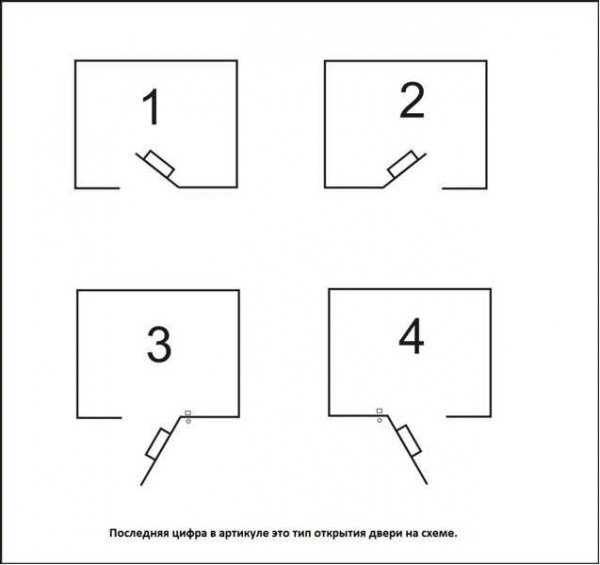 1

2

3

4

Последняя цифра в артикуле это тип открытия двери на схеме.