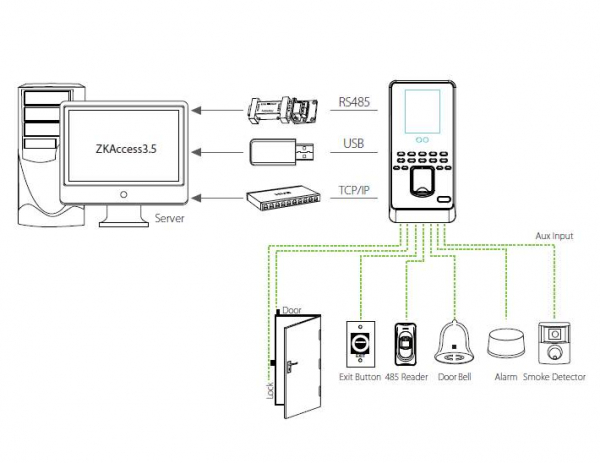 ZKAccess3.5

Server

RS485

USB

TCP/IP

Aux Input

Door

Lock

Exit Button

485 Reader

Door Bell

Alarm

Smoke Detector