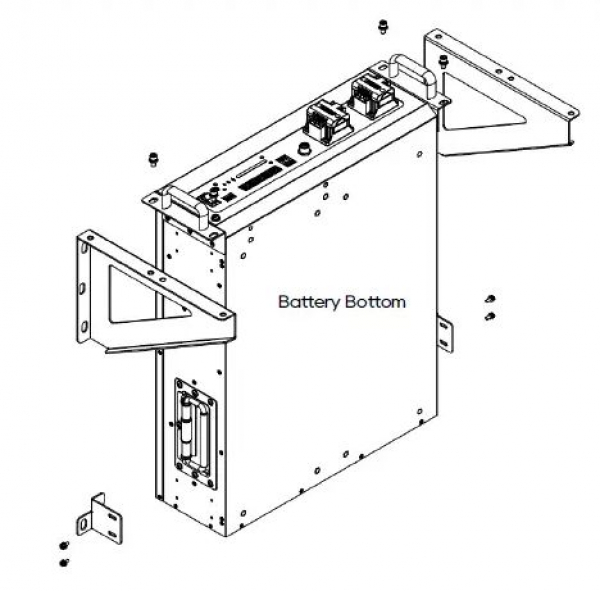 Battery Bottom